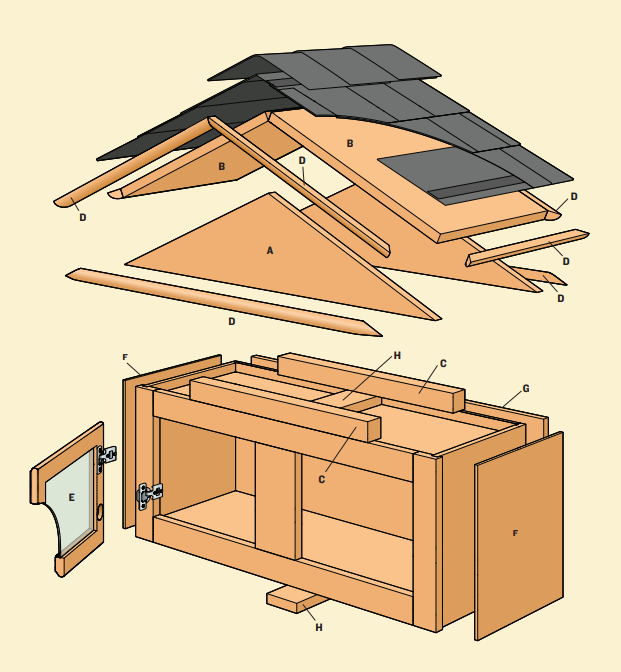 B
B
D
D
D
A
D
D
D
F
H
C
G
C
E
F
H